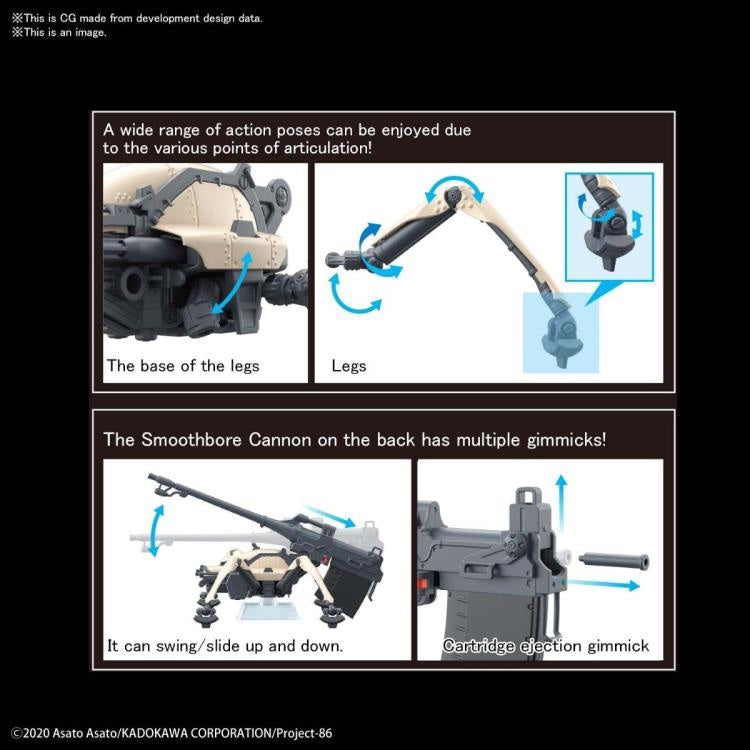 ※This is CG made from development design data.
※This is an image.

A wide range of action poses can be enjoyed due to the various points of articulation!

The base of the legs

Legs

The Smoothbore Cannon on the back has multiple gimmicks!

It can swing/slide up and down.

Cartridge ejection gimmick

©2020 Asato Asato/KADOKAWA CORPORATION/Project-86