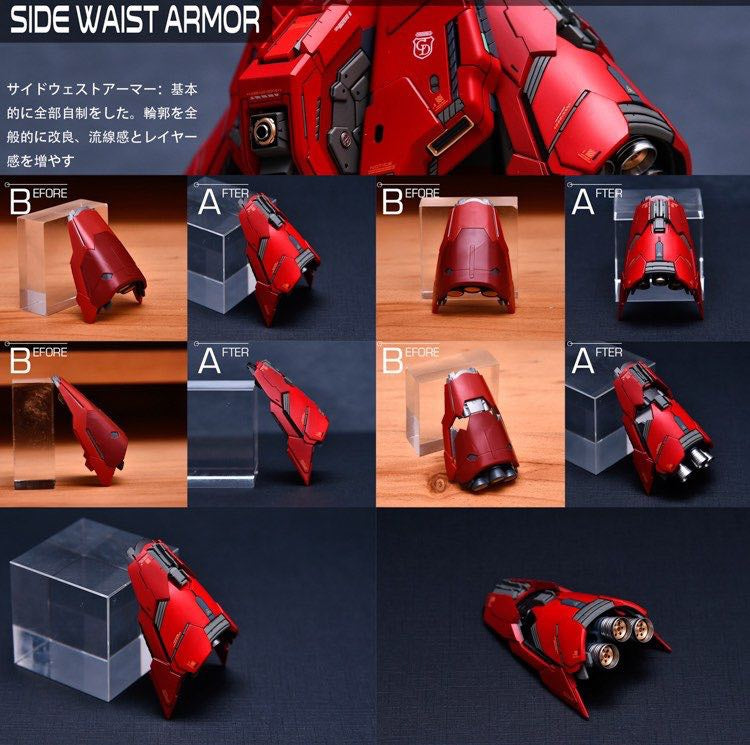 SIDE WAIST ARMOR

サイドウェストアーマー：基本的に全部自制をした。輪郭を全般的に改良、流線感とレイヤー感を増やす

BEFORE

AFTER

BEFORE

AFTER

BEFORE

AFTER

BEFORE

AFTER