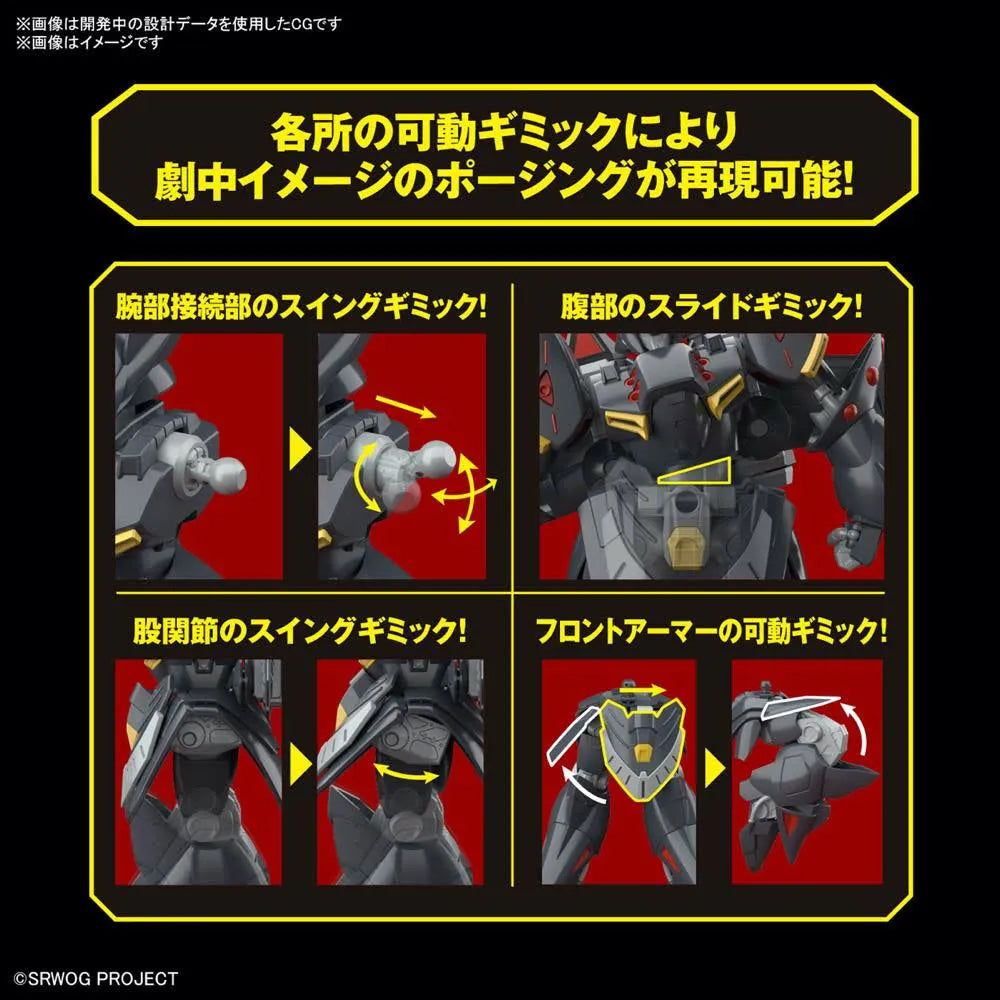 ※画像は開発中の設計データを使用したCGです
※画像はイメージです

各所の可動ギミックにより
劇中イメージのポージングが再現可能!

腕部接続部のスイングギミック!

腹部のスライドギミック!

股関節のスイングギミック!

フロントアーマーの可動ギミック!

©SRWOG PROJECT