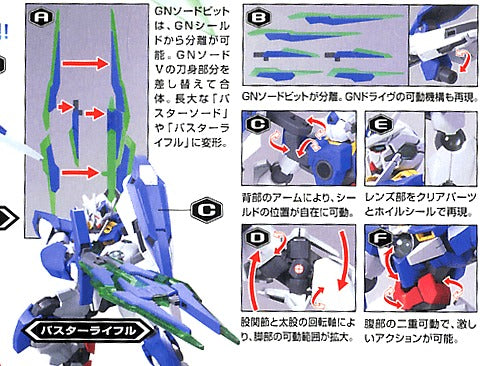 A

GNソードビットは、GNシールドから分離が可能。GNソードVの刀身部分を差し替えて合体。長大な「バスターソード」や「バスターライフル」に変形。

C

バスターライフル

B

GNソードビットが分離。GNドライヴの可動機構も再現。

C

背部のアームにより、シールドの位置が自在に可動。

E

レンズ部をクリアパーツとホイルシールで再現。

D

股関節と太股の回転軸により、脚部の可動範囲が拡大。

F

腹部の二重可動で、激しいアクションが可能。